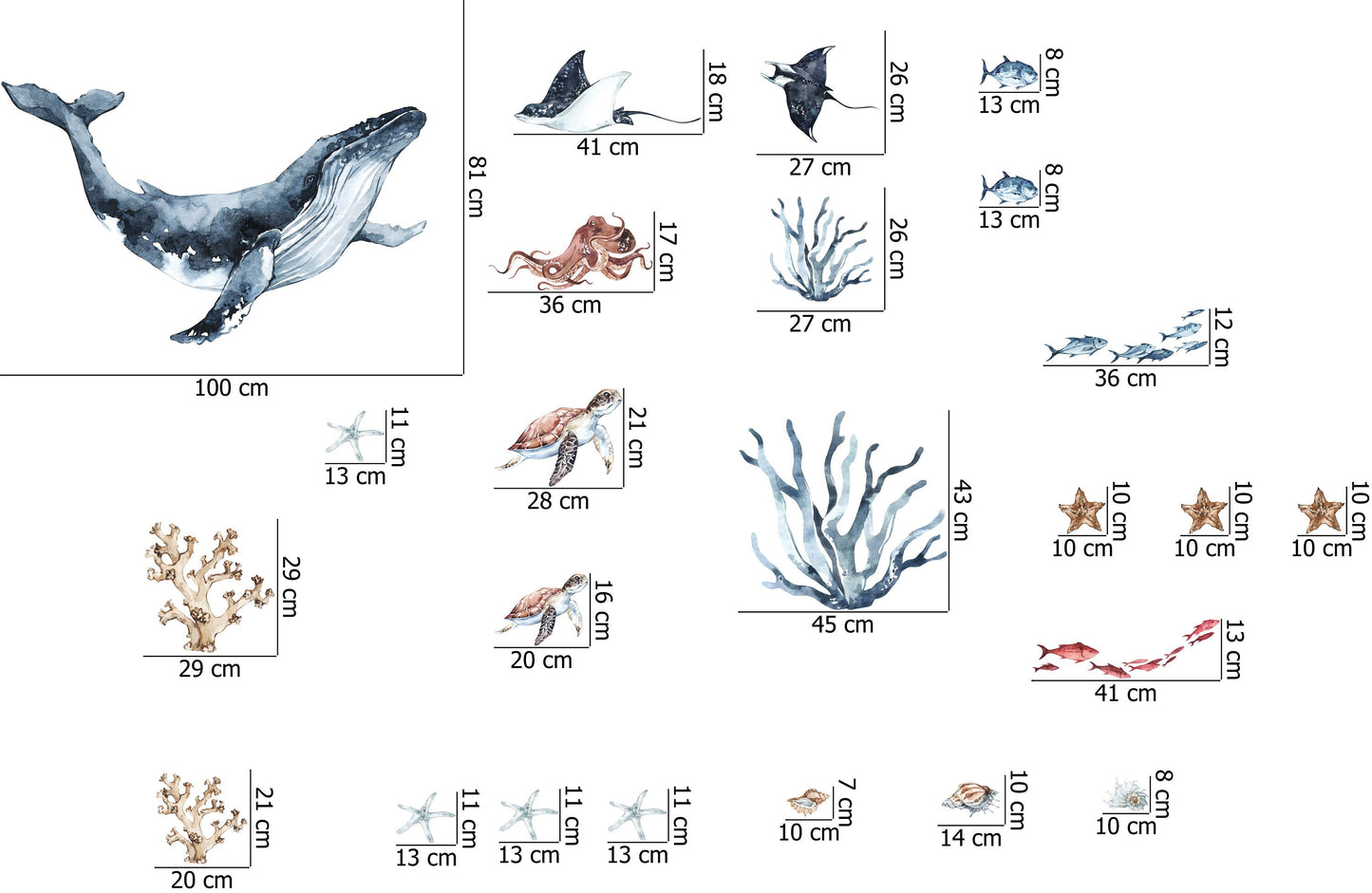 81 cm
100 cm

18 cm
41 cm

26 cm
27 cm

8 cm
13 cm

8 cm
13 cm

17 cm
36 cm

26 cm
27 cm

12 cm
36 cm

11 cm
13 cm

21 cm
28 cm

43 cm
45 cm

10 cm
10 cm

10 cm
10 cm

10 cm
10 cm

29 cm
29 cm

16 cm
20 cm

13 cm
41 cm

21 cm
20 cm

11 cm
13 cm

11 cm
13 cm

11 cm
13 cm

7 cm
10 cm

10 cm
14 cm

8 cm
10 cm